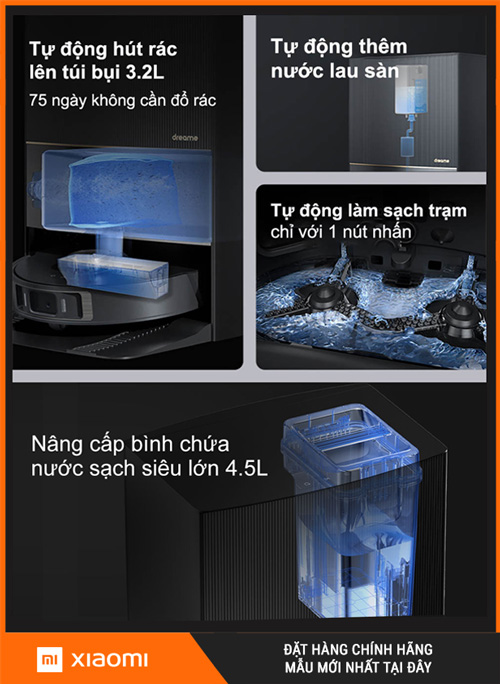 Tự động hút rác lên túi bụi 3.2L
75 ngày không cần đổ rác

dreame

Tự động thêm nước lau sàn

dreame

Tự động làm sạch trạm
chỉ với 1 nút nhấn

Nâng cấp bình chứa nước sạch siêu lớn 4.5L

mi xiaomi

ĐẶT HÀNG CHÍNH HÃNG
MẪU MỚI NHẤT TẠI ĐÂY